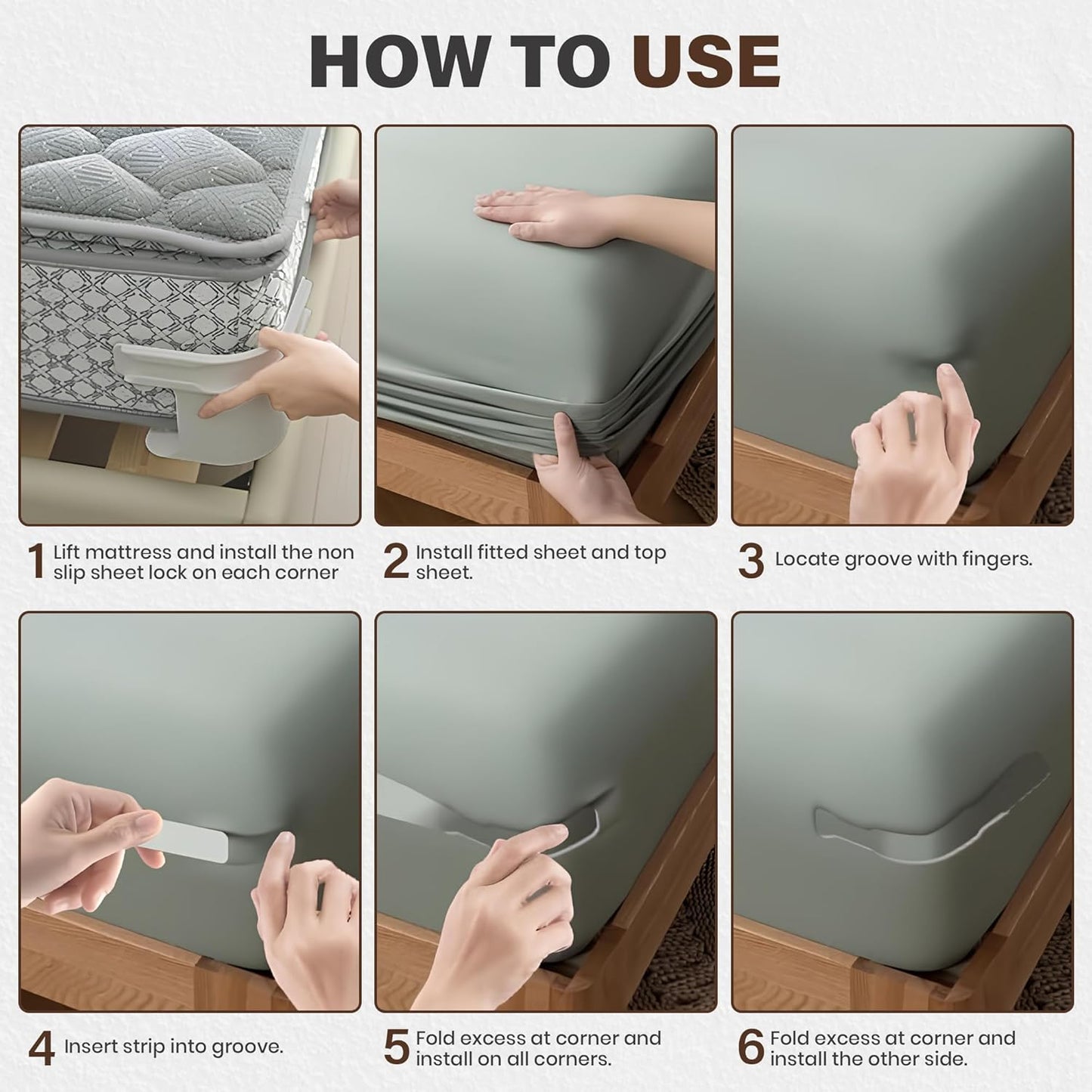 HOW TO USE

1 Lift mattress and install the non slip sheet lock on each corner

2 Install fitted sheet and top sheet.

3 Locate groove with fingers.

4 Insert strip into groove.

5 Fold excess at corner and install on all corners.

6 Fold excess at corner and install the other side.